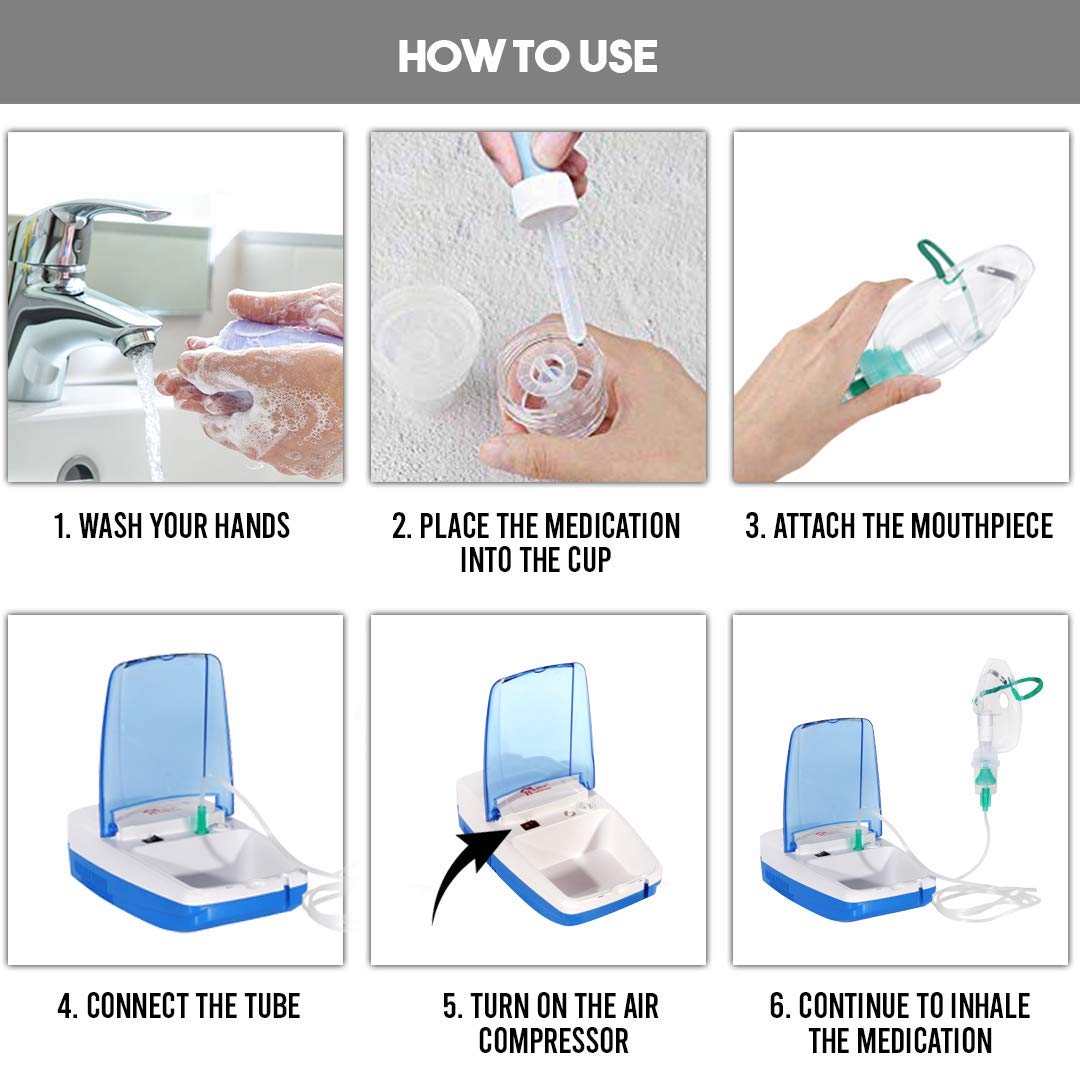 HOW TO USE

1. WASH YOUR HANDS

2. PLACE THE MEDICATION INTO THE CUP

3. ATTACH THE MOUTHPIECE

4. CONNECT THE TUBE

5. TURN ON THE AIR COMPRESSOR

6. CONTINUE TO INHALE THE MEDICATION